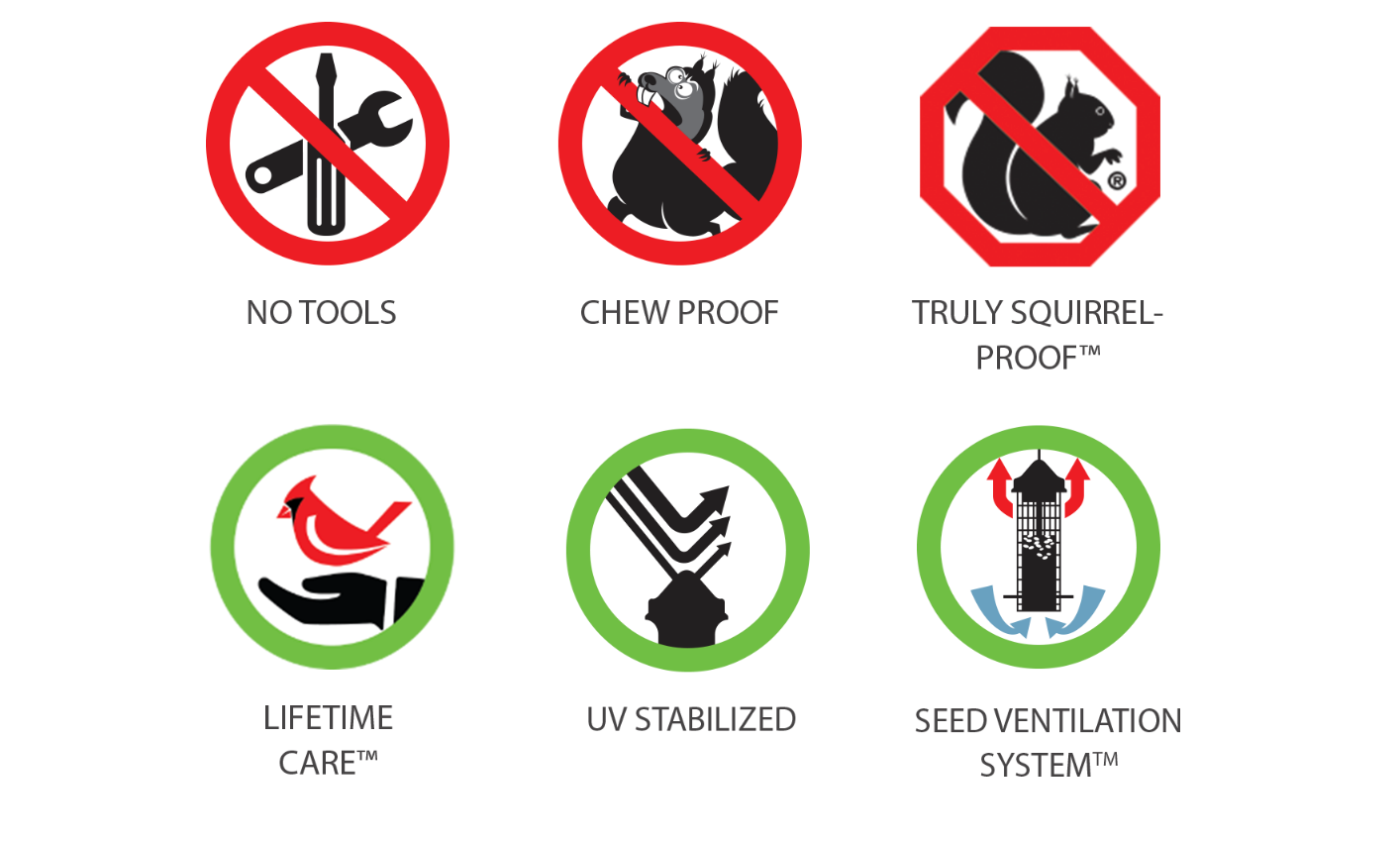 ®

NO TOOLS

CHEW PROOF

TRULY SQUIRREL-PROOF™

LIFETIME CARE™

UV STABILIZED

SEED VENTILATION SYSTEM™